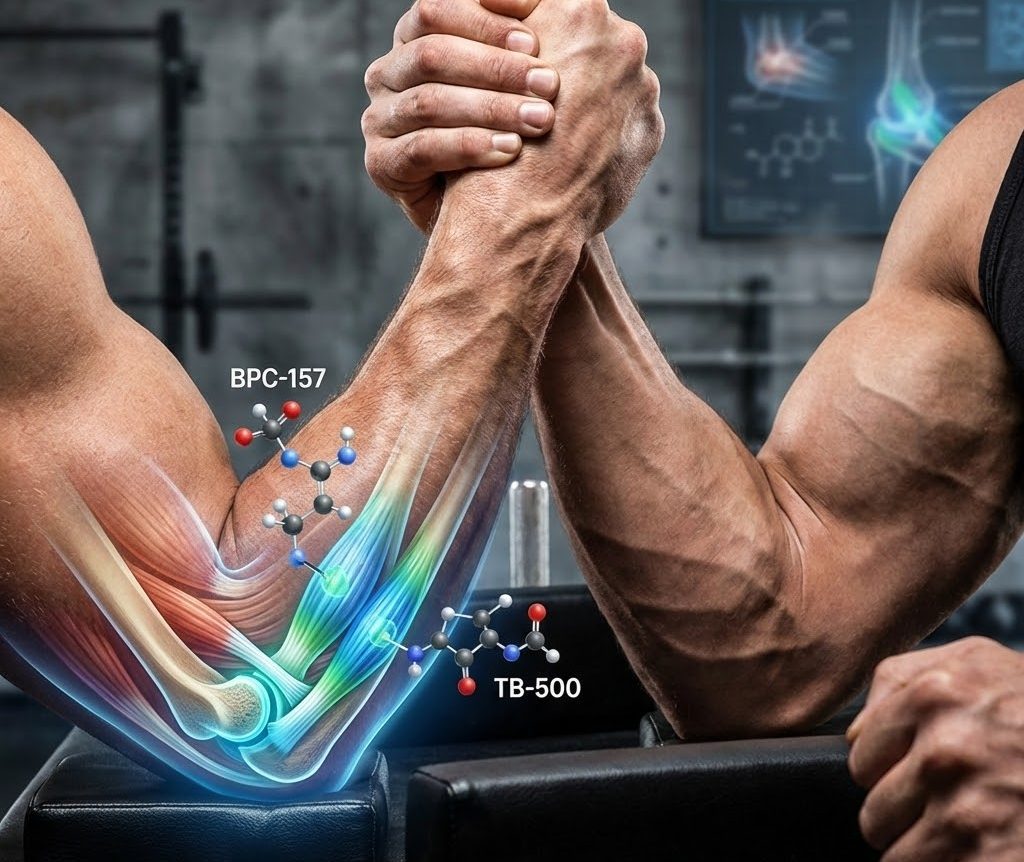 BPC-157

TB-500